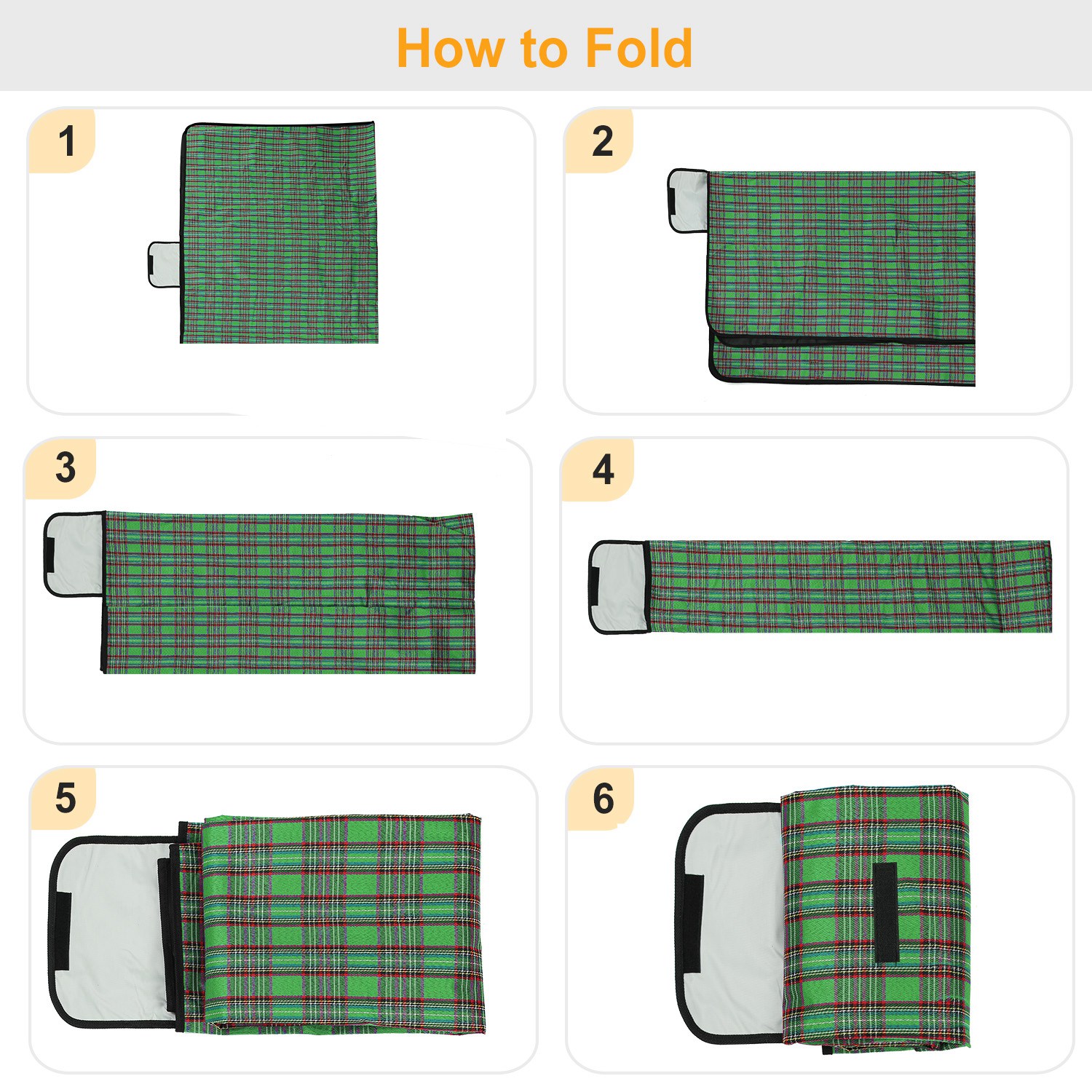 How to Fold

1

2

3

4

5

6